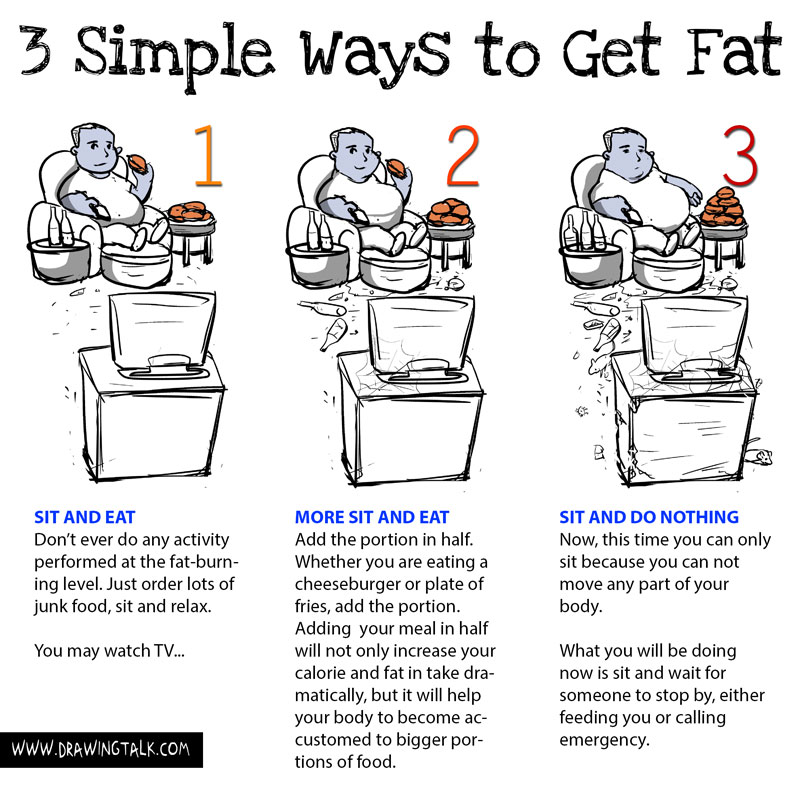 3 Simple Ways to Get Fat

1

2

3

SIT AND EAT
Don't ever do any activity performed at the fat-burning level. Just order lots of junk food, sit and relax.

You may watch TV...

MORE SIT AND EAT
Add the portion in half. Whether you are eating a cheeseburger or plate of fries, add the portion. Adding your meal in half will not only increase your calorie and fat in take dramatically, but it will help your body to become accustomed to bigger portions of food.

SIT AND DO NOTHING
Now, this time you can only sit because you can not move any part of your body.

What you will be doing now is sit and wait for someone to stop by, either feeding you or calling emergency.

WWW.DRAWINGTALK.COM